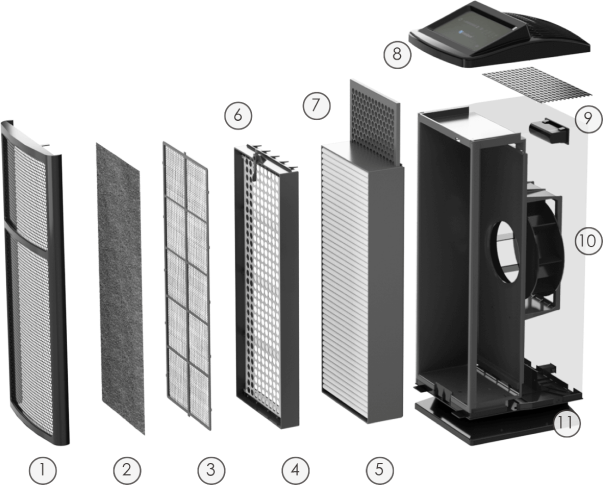 8
6
7
9
10
11
1
2
3
4
5